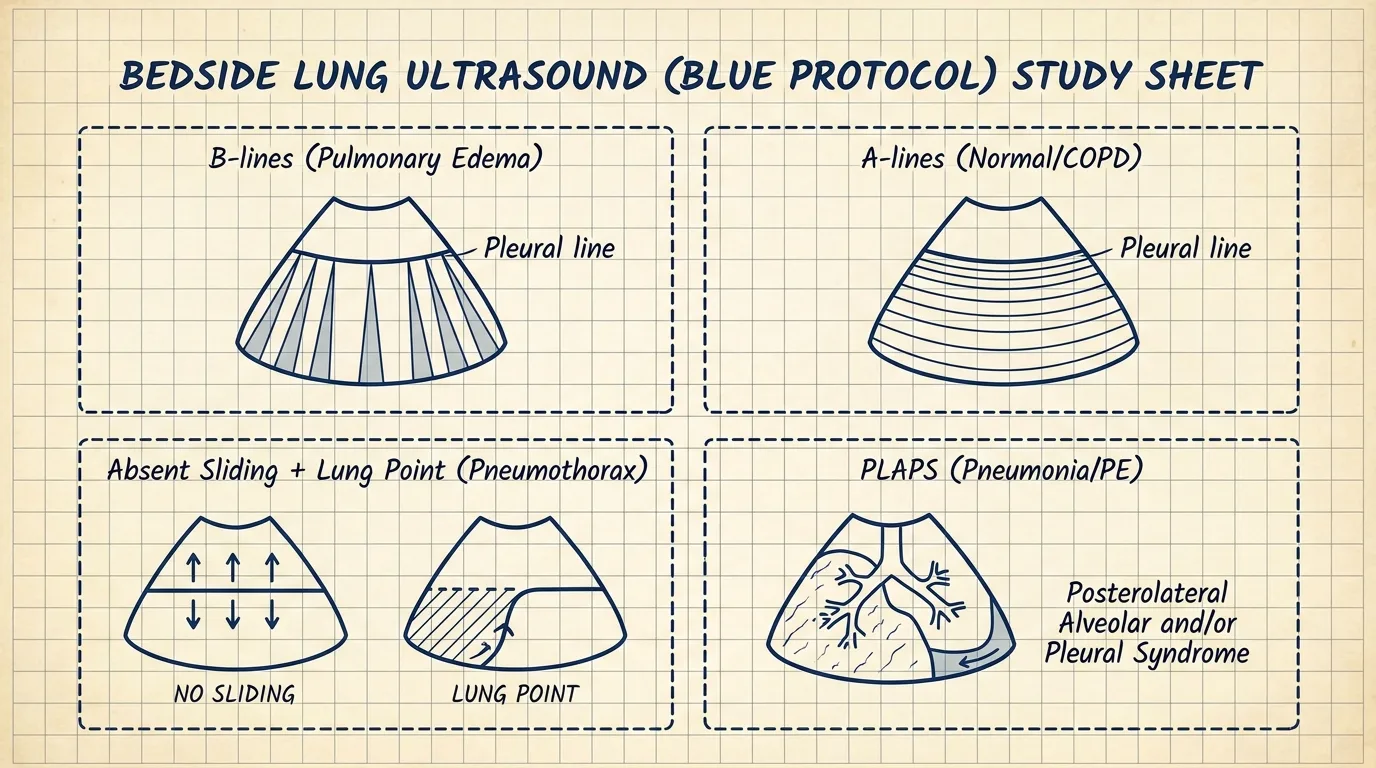 BEDSIDE LUNG ULTRASOUND (BLUE PROTOCOL) STUDY SHEET

B-lines (Pulmonary Edema)

Pleural line

A-lines (Normal/COPD)

Pleural line

Absent Sliding + Lung Point (Pneumothorax)

NO SLIDING

LUNG POINT

PLAPS (Pneumonia/PE)

Posterolateral Alveolar and/or Pleural Syndrome