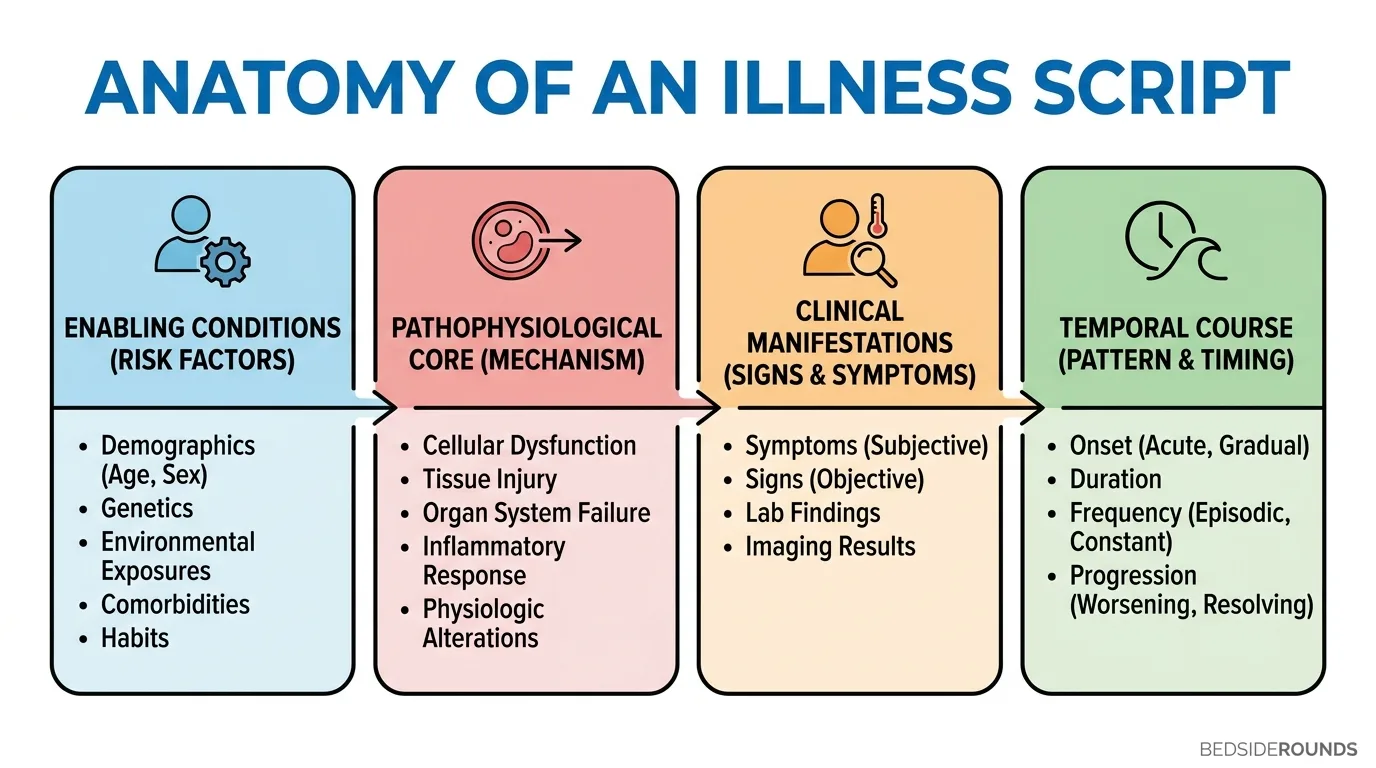 ANATOMY OF AN ILLNESS SCRIPT

ENABLING CONDITIONS (RISK FACTORS)

- Demographics (Age, Sex)
- Genetics
- Environmental Exposures
- Comorbidities
- Habits

PATHOPHYSIOLOGICAL CORE (MECHANISM)

- Cellular Dysfunction
- Tissue Injury
- Organ System Failure
- Inflammatory Response
- Physiologic Alterations

CLINICAL MANIFESTATIONS (SIGNS & SYMPTOMS)

- Symptoms (Subjective)
- Signs (Objective)
- Lab Findings
- Imaging Results

TEMPORAL COURSE (PATTERN & TIMING)

- Onset (Acute, Gradual)
- Duration
- Frequency (Episodic, Constant)
- Progression (Worsening, Resolving)

BEDSIDEROUNDS