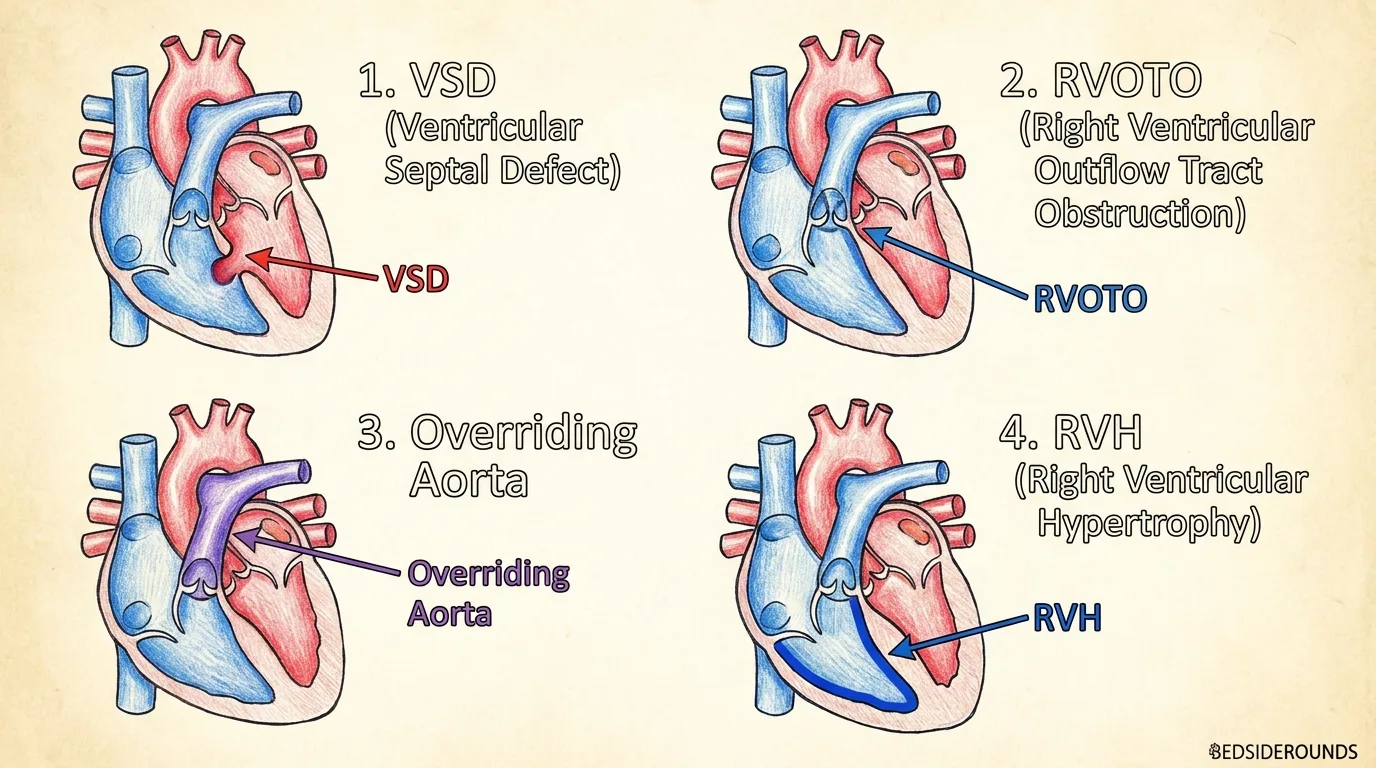 1. VSD
(Ventricular Septal Defect)

VSD

2. RVOTO
(Right Ventricular Outflow Tract Obstruction)

RVOTO

3. Overriding Aorta

Overriding Aorta

4. RVH
(Right Ventricular Hypertrophy)

RVH

BEDSIDEROUNDS